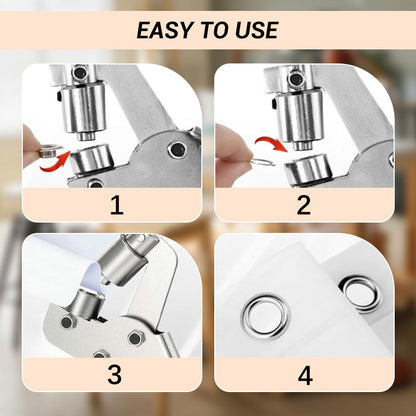 EASY TO USE

1

2

3

4