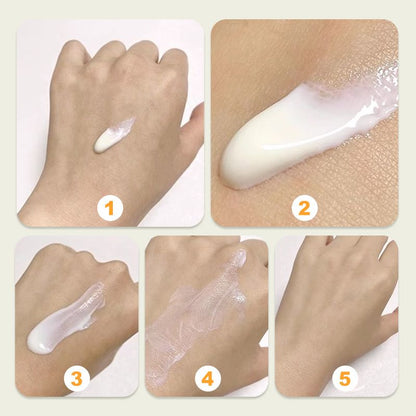 1

2

3

4

5