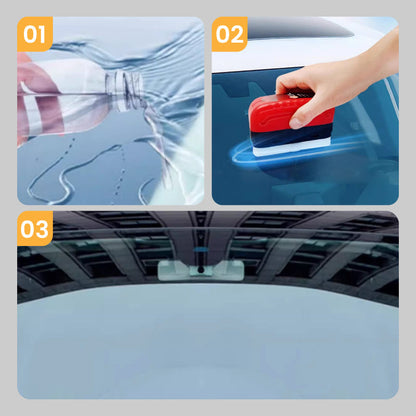 01

02

03